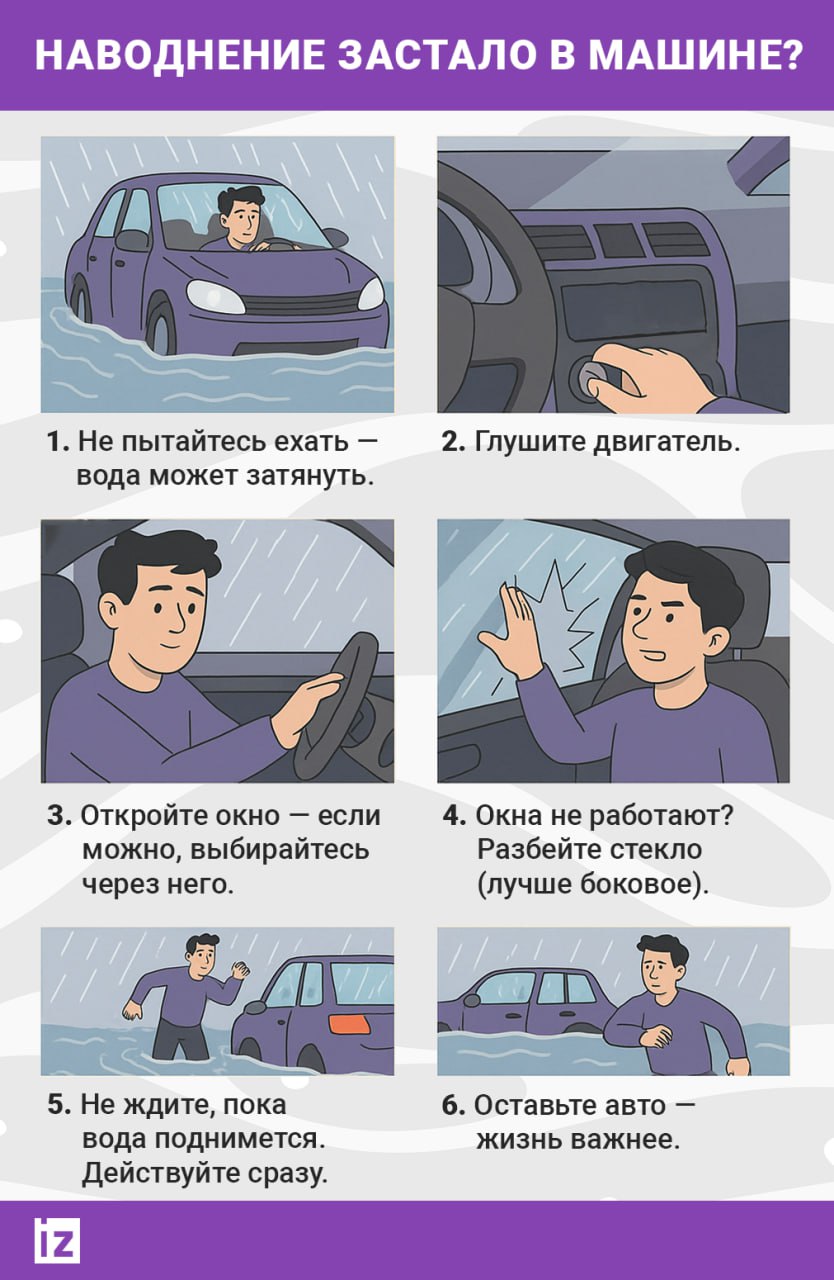 НАВОДНЕНИЕ ЗАСТАЛО В МАШИНЕ?

1. Не пытайтесь ехать — вода может затянуть.

2. Глушите двигатель.

3. Откройте окно — если можно, выбирайтесь через него.

4. Окна не работают? Разбейте стекло (лучше боковое).

5. Не ждите, пока вода поднимется. Действуйте сразу.

6. Оставьте авто — жизнь важнее.

iz