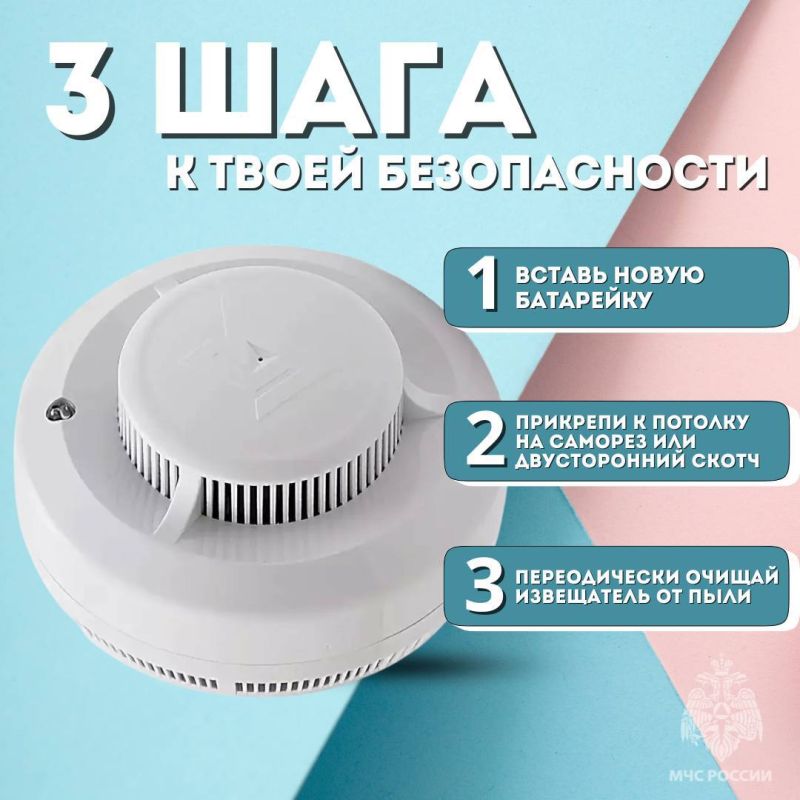 3 ШАГА
К ТВОЕЙ БЕЗОПАСНОСТИ

1 ВСТАВЬ НОВУЮ БАТАРЕЙКУ

2 ПРИКРЕПИ К ПОТОЛКУ НА САМОРЕЗ ИЛИ ДВУСТОРОННИЙ СКОТЧ

3 ПЕРЕОДИЧЕСКИ ОЧИЩАЙ ИЗВЕЩАТЕЛЬ ОТ ПЫЛИ

МЧС РОССИИ