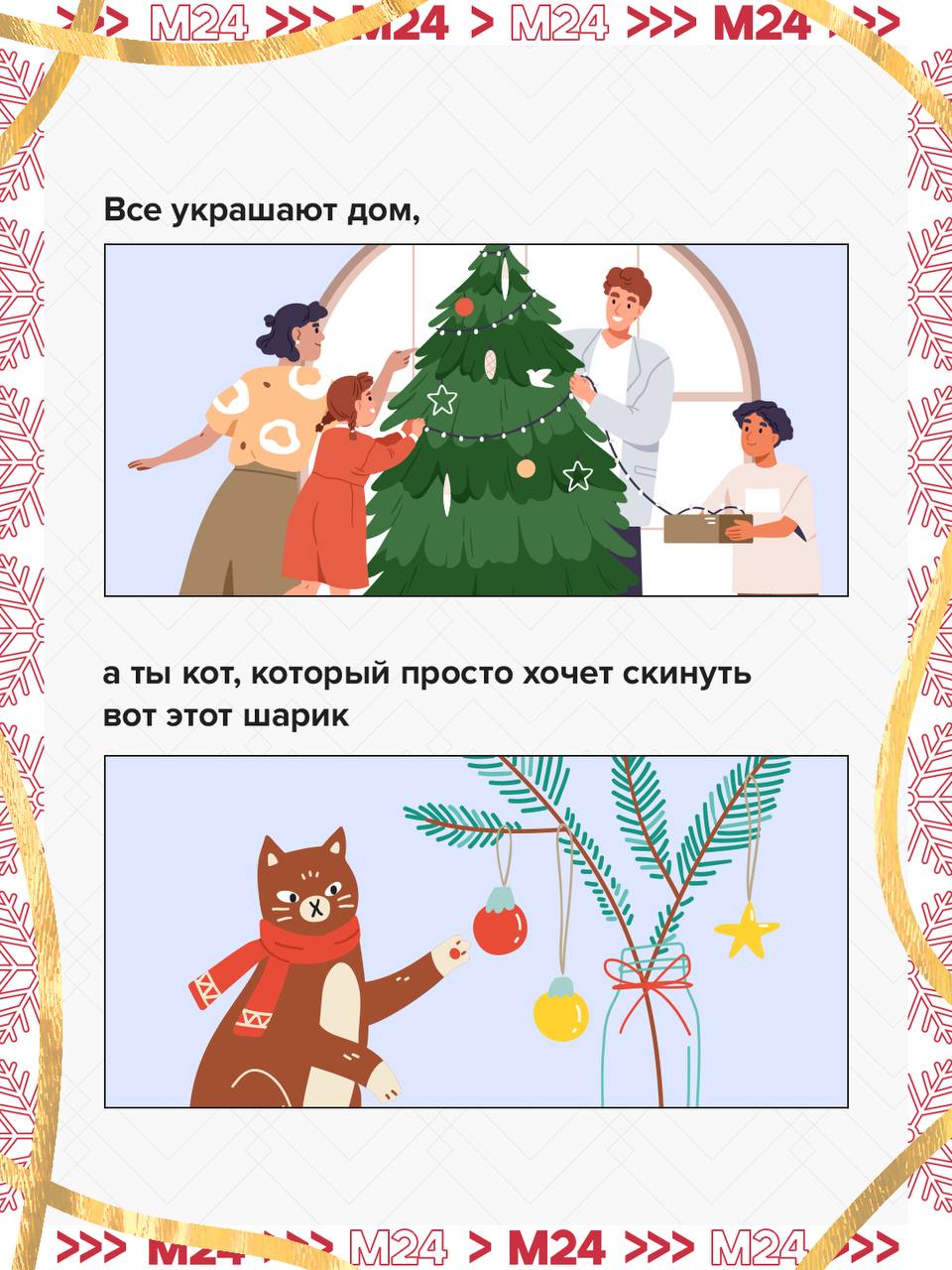 >>> M24 >>> M24 > M24 >>> M24 >>>

Все украшают дом,

а ты кот, который просто хочет скинуть вот этот шарик

>>> M24 >>> M24 > M24 >>> M24 >>>